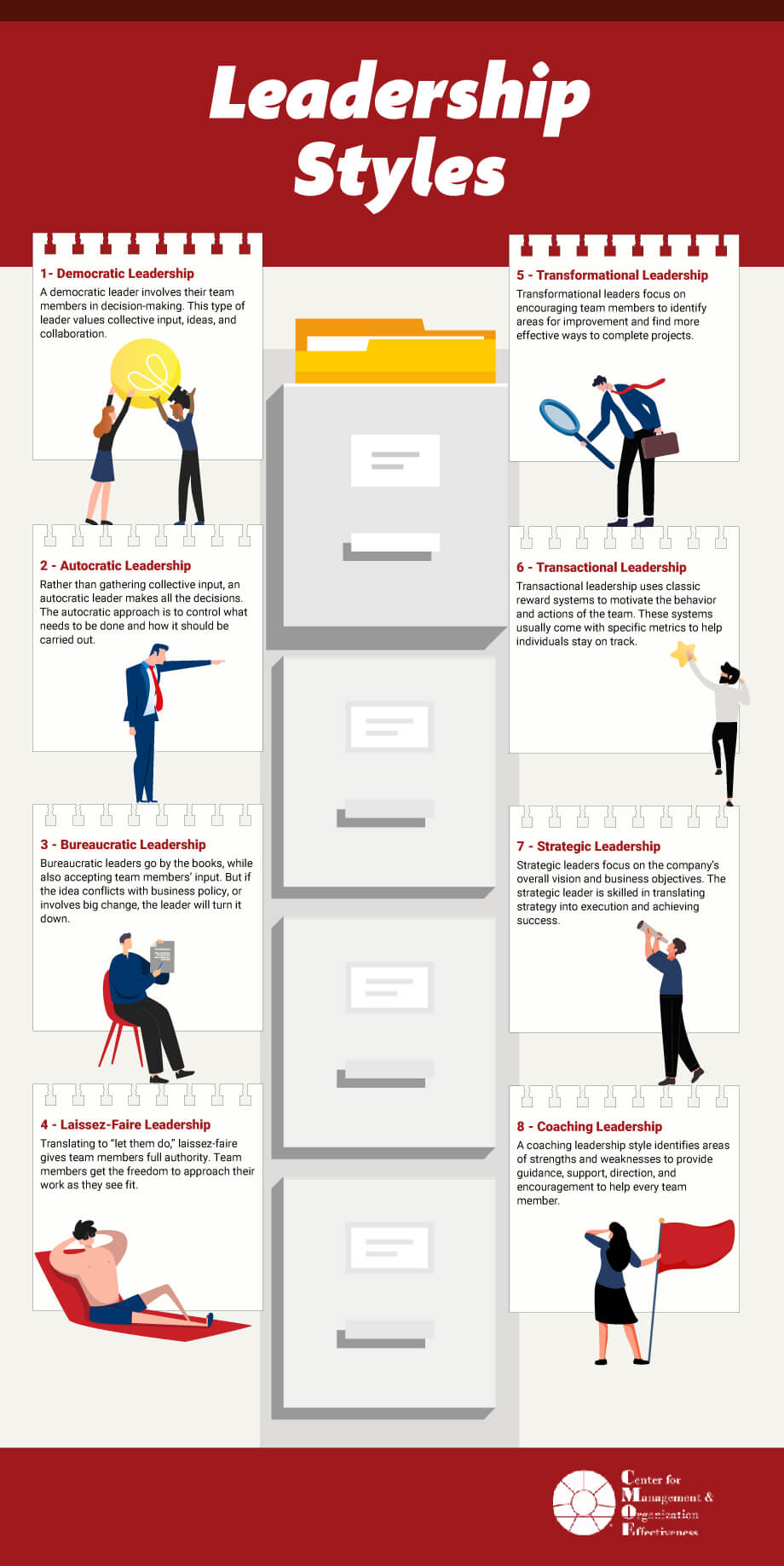 Leadership Styles

1- Democratic Leadership
A democratic leader involves their team members in decision-making. This type of leader values collective input, ideas, and collaboration.

2 - Autocratic Leadership
Rather than gathering collective input, an autocratic leader makes all the decisions. The autocratic approach is to control what needs to be done and how it should be carried out.

3 - Bureaucratic Leadership
Bureaucratic leaders go by the books, while also accepting team members' input. But if the idea conflicts with business policy, or involves big change, the leader will turn it down.

4 - Laissez-Faire Leadership
Translating to "let them do," laissez-faire gives team members full authority. Team members get the freedom to approach their work as they see fit.

5 - Transformational Leadership
Transformational leaders focus on encouraging team members to identify areas for improvement and find more effective ways to complete projects.

6 - Transactional Leadership
Transactional leadership uses classic reward systems to motivate the behavior and actions of the team. These systems usually come with specific metrics to help individuals stay on track.

7 - Strategic Leadership
Strategic leaders focus on the company's overall vision and business objectives. The strategic leader is skilled in translating strategy into execution and achieving success.

8 - Coaching Leadership
A coaching leadership style identifies areas of strengths and weaknesses to provide guidance, support, direction, and encouragement to help every team member.

Center for Management & Organization Effectiveness